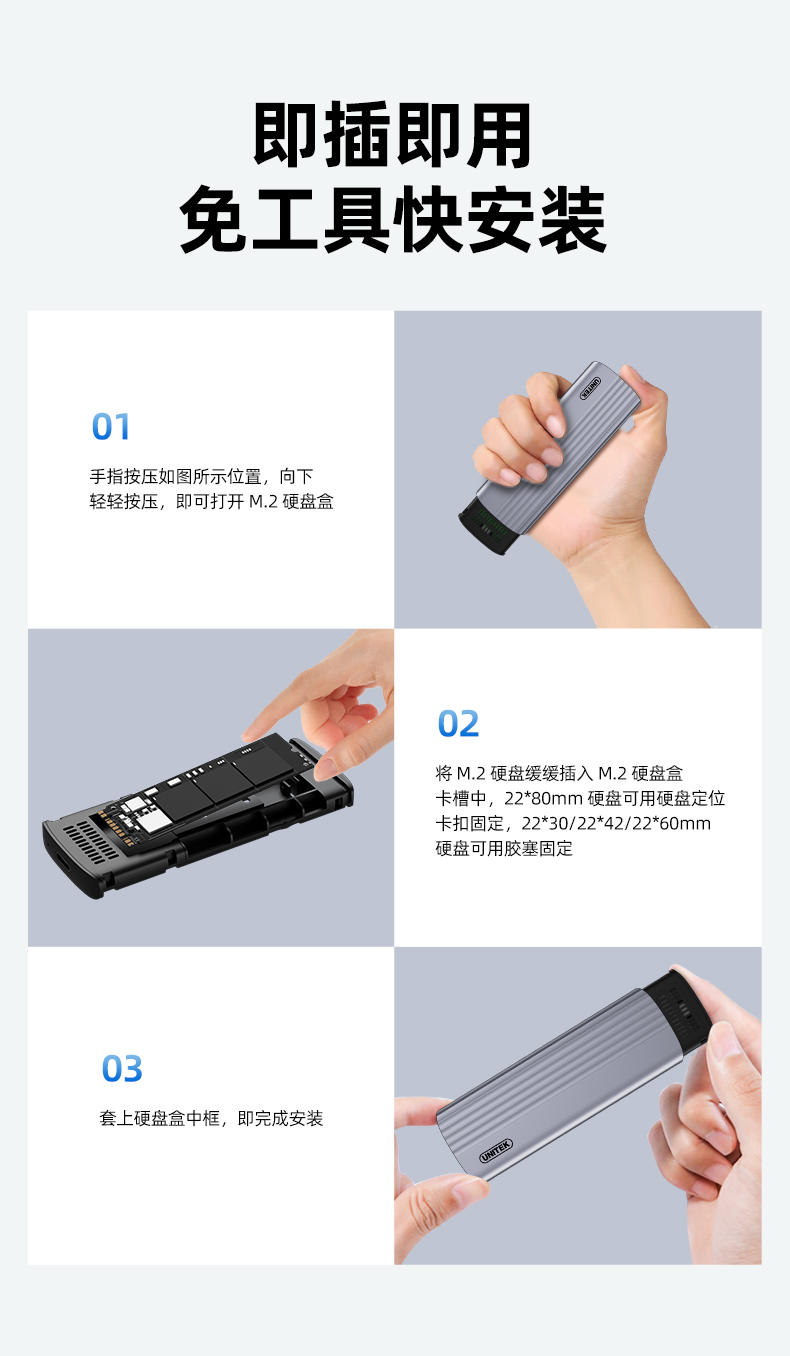 即插即用
免工具快安装

01
手指按压如图所示位置，向下轻轻按压，即可打开 M.2 硬盘盒

UNITEK

02
将 M.2 硬盘缓缓插入 M.2 硬盘盒卡槽中，22*80mm 硬盘可用硬盘定位卡扣固定，22*30/22*42/22*60mm 硬盘可用胶塞固定

03
套上硬盘盒中框，即完成安装

UNITEK