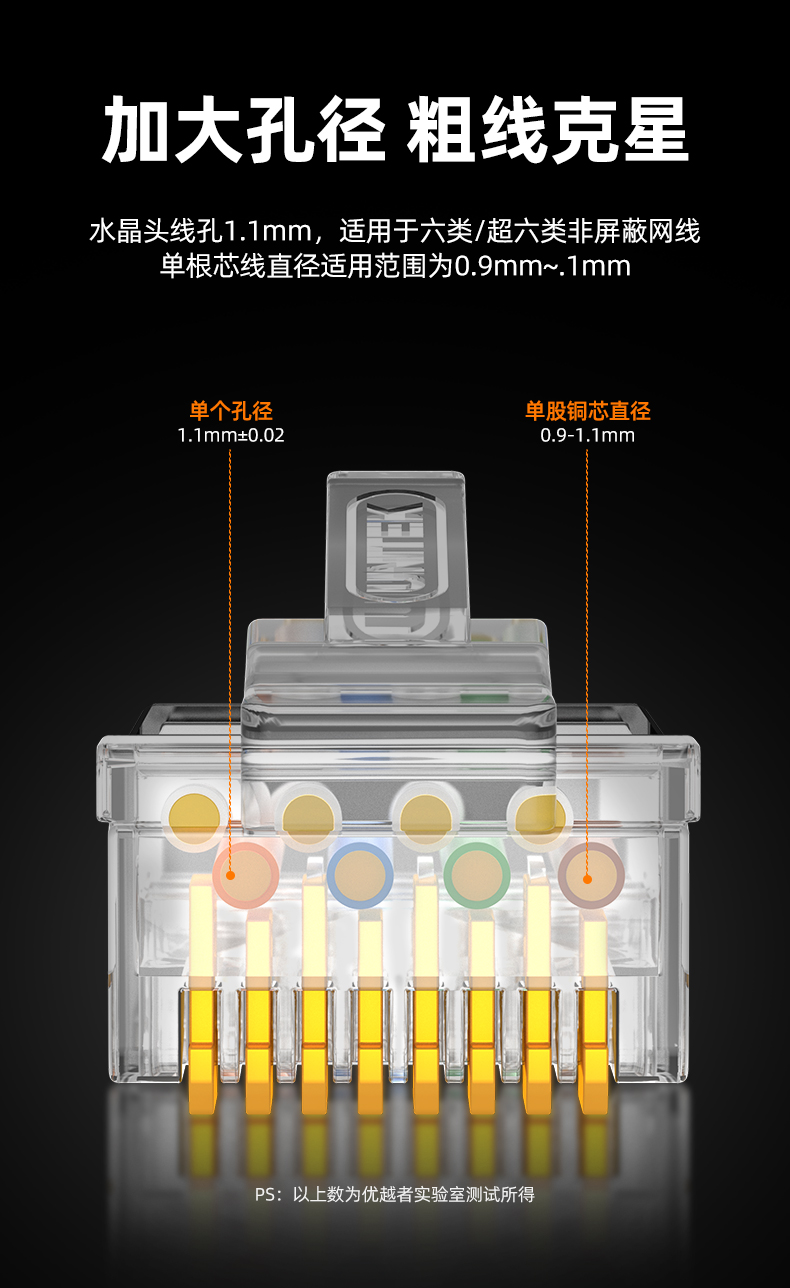 加大孔径 粗线克星

水晶头线孔1.1mm，适用于六类/超六类非屏蔽网线
单根芯线直径适用范围为0.9mm~.1mm

单个孔径
1.1mm±0.02

单股铜芯直径
0.9-1.1mm

UNITEK

PS：以上数为优越者实验室测试所得