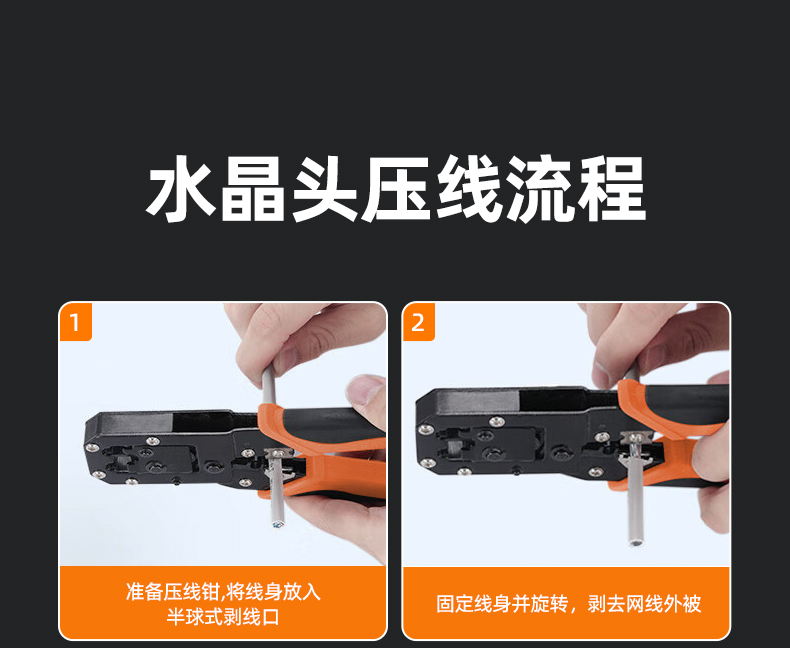 水晶头压线流程

1

准备压线钳,将线身放入半球式剥线口

2

固定线身并旋转，剥去网线外被