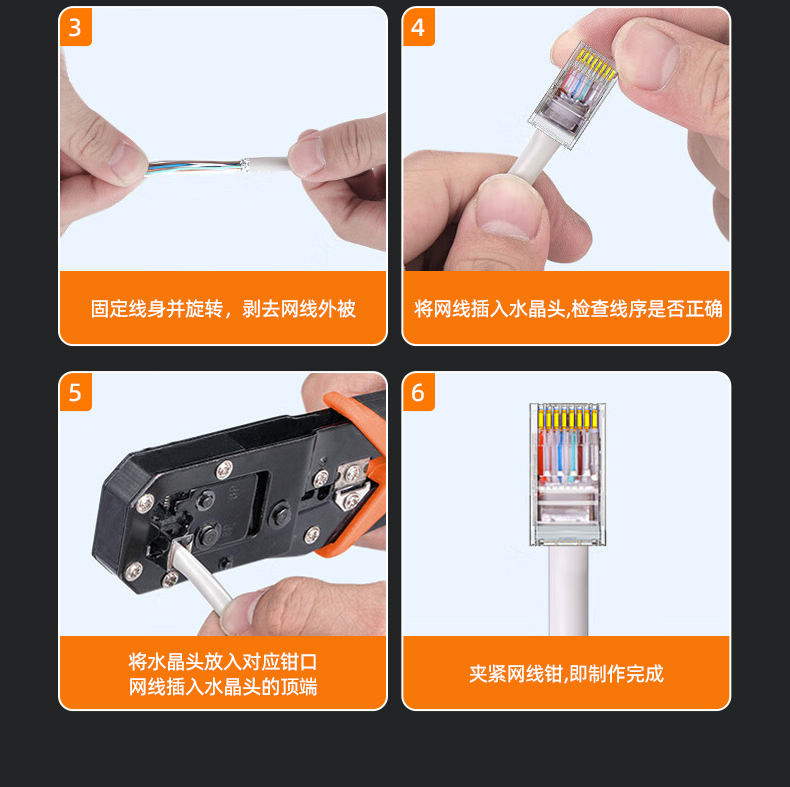 3

固定线身并旋转，剥去网线外被

4

将网线插入水晶头,检查线序是否正确

5

将水晶头放入对应钳口
网线插入水晶头的顶端

6

夹紧网线钳,即制作完成